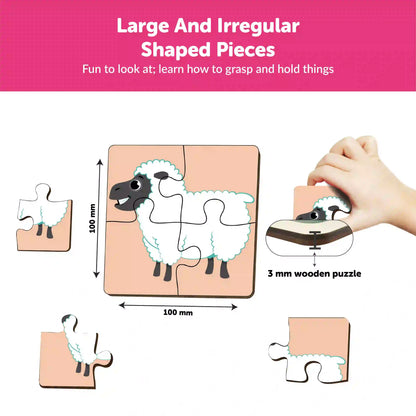 Large And Irregular Shaped Pieces

Fun to look at; learn how to grasp and hold things

100 mm

100 mm

3 mm wooden puzzle