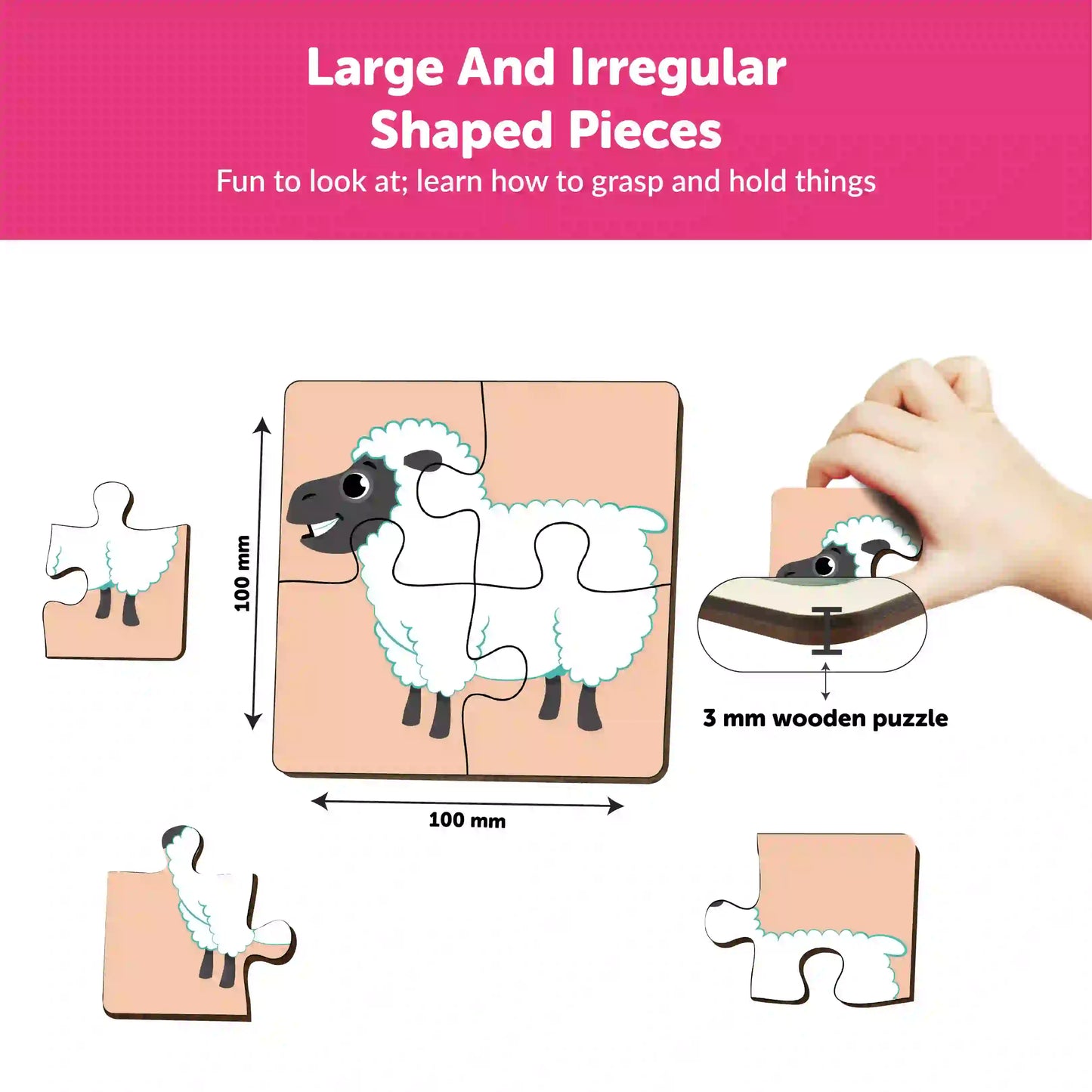 Large And Irregular Shaped Pieces

Fun to look at; learn how to grasp and hold things

100 mm

100 mm

3 mm wooden puzzle